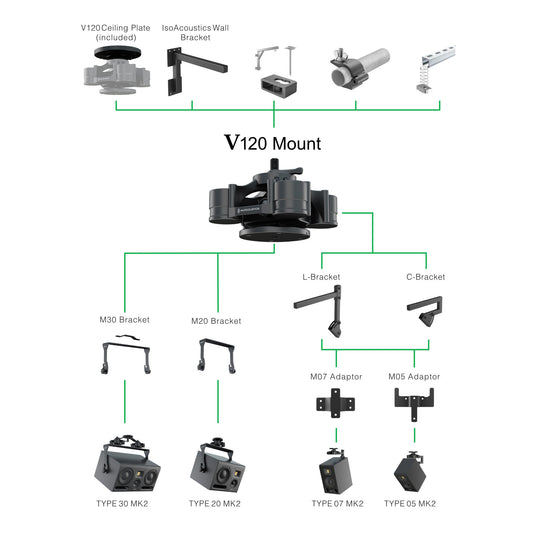 V120 Ceiling Plate (included)

IsoAcoustics Wall Bracket

V120 Mount

L-Bracket

C-Bracket

M30 Bracket

M20 Bracket

M07 Adaptor

M05 Adaptor

TYPE 30 MK2

TYPE 20 MK2

TYPE 07 MK2

TYPE 05 MK2